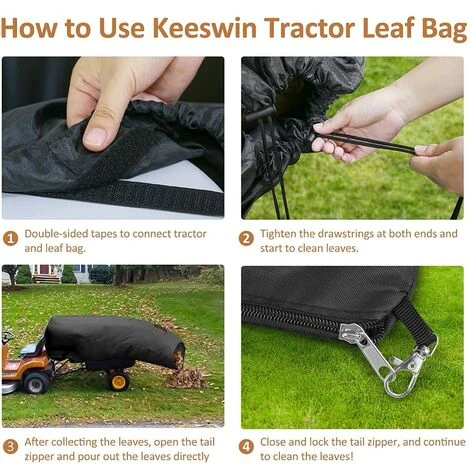 How to Use Keeswin Tractor Leaf Bag

1 Double-sided tapes to connect tractor and leaf bag.

2 Tighten the drawstrings at both ends and start to clean leaves.

3 After collecting the leaves, open the tail zipper and pour out the leaves directly

4 Close and lock the tail zipper, and continue to clean the leaves!