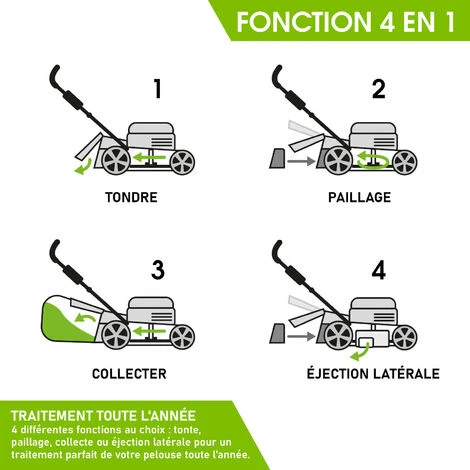 FONCTION 4 EN 1

1

TONDRE

2

PAILLAGE

3

COLLECTER

4

ÉJECTION LATÉRALE

TRAITEMENT TOUTE L'ANNÉE
4 différentes fonctions au choix : tonte, paillage, collecte ou éjection latérale pour un traitement parfait de votre pelouse toute l'année.