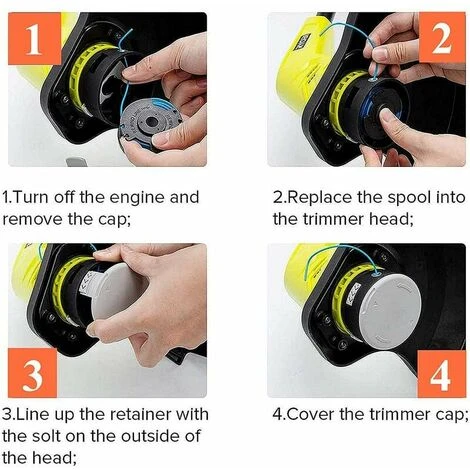 1

2

1.Turn off the engine and remove the cap;

2.Replace the spool into the trimmer head;

3

4

3.Line up the retainer with the solt on the outside of the head;

4.Cover the trimmer cap;